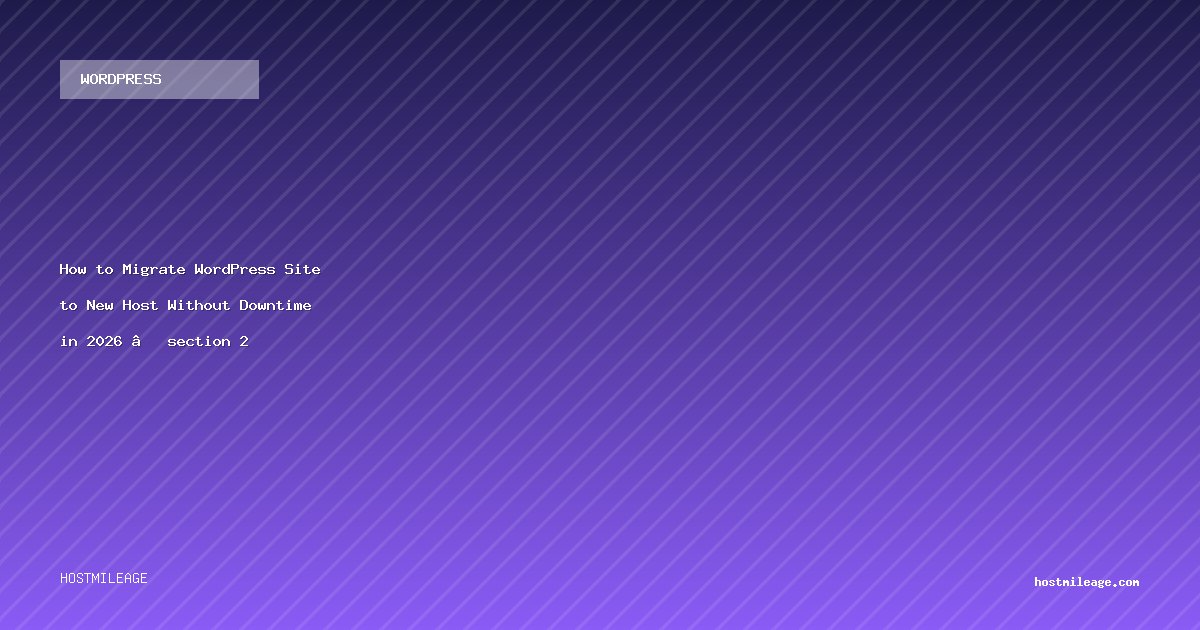 WORDPRESS

How to Migrate WordPress Site to New Host Without Downtime in 2026 â section 2

HOSTMILEAGE

hostmileage.com